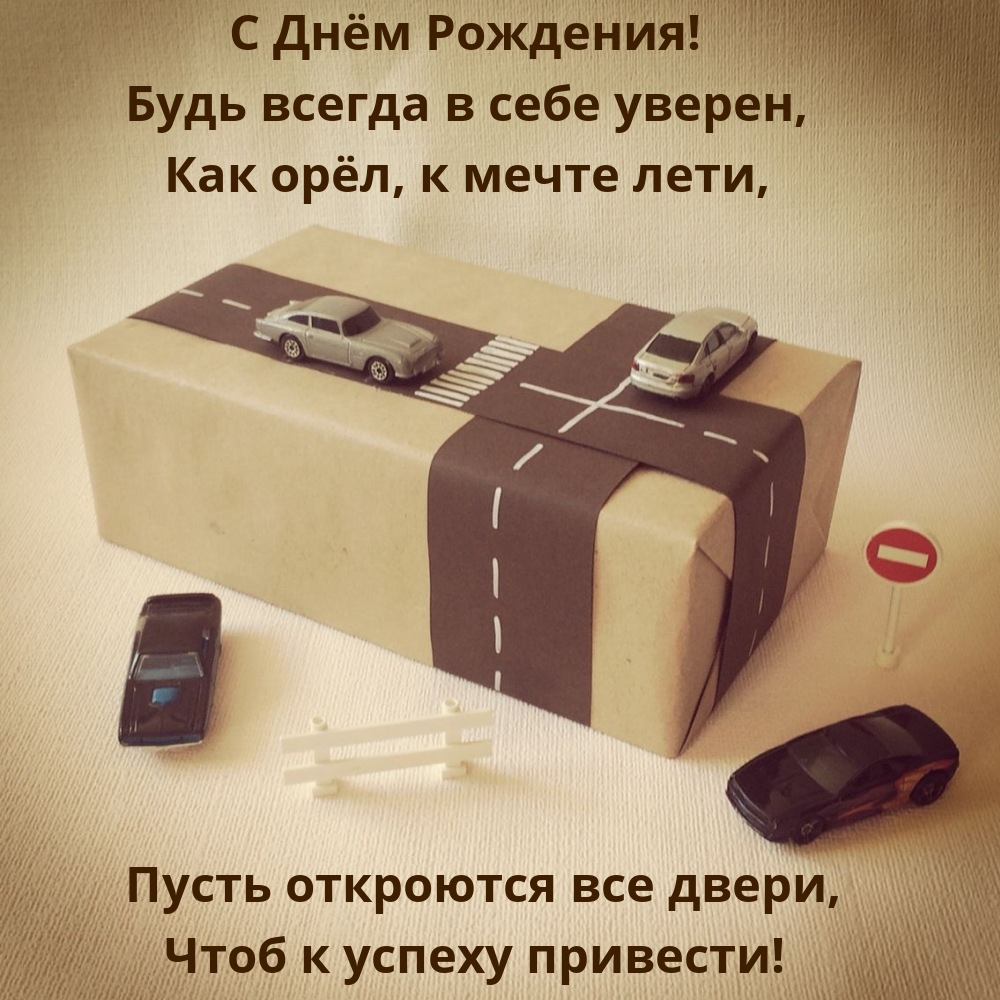 С Днём Рождения!
Будь всегда в себе уверен,
Как орёл, к мечте лети,

Пусть откроются все двери,
Чтоб к успеху привести!